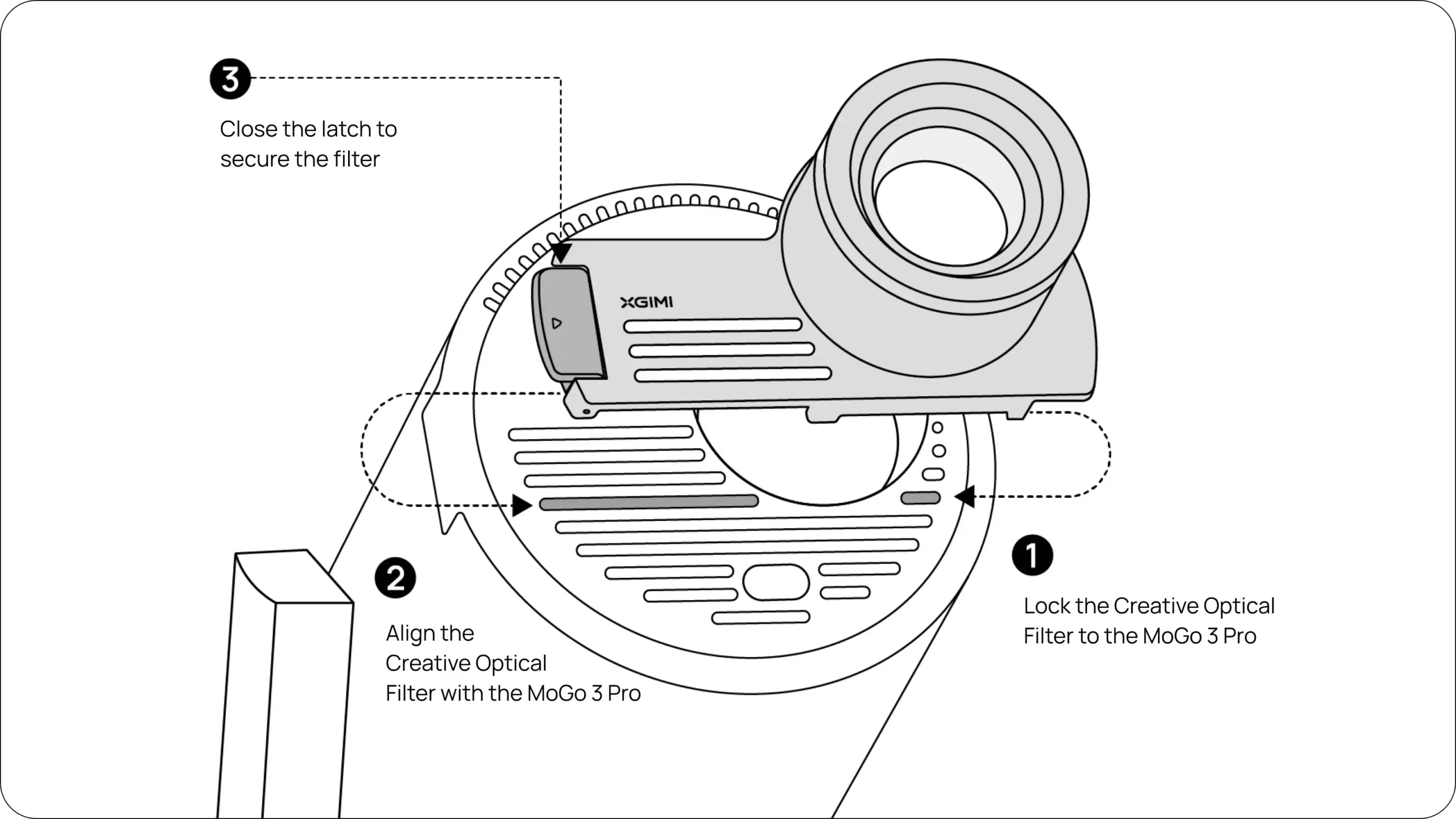 3
Close the latch to secure the filter

XGIMI

2
Align the Creative Optical Filter with the MoGo 3 Pro

1
Lock the Creative Optical Filter to the MoGo 3 Pro