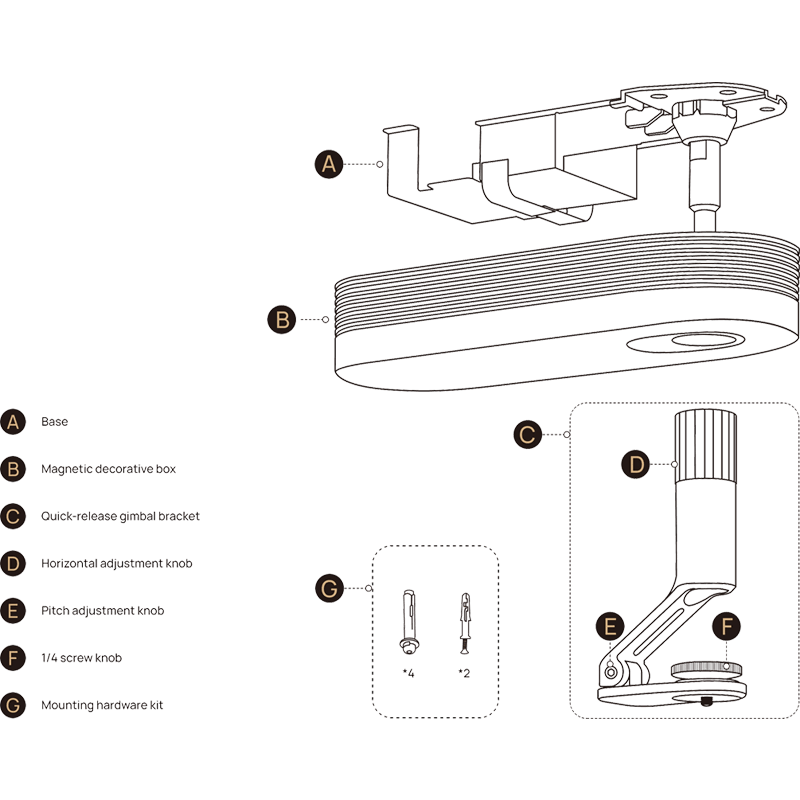 A

B

C

D

E

F

G

*4

*2

A Base

B Magnetic decorative box

C Quick-release gimbal bracket

D Horizontal adjustment knob

E Pitch adjustment knob

F 1/4 screw knob

G Mounting hardware kit