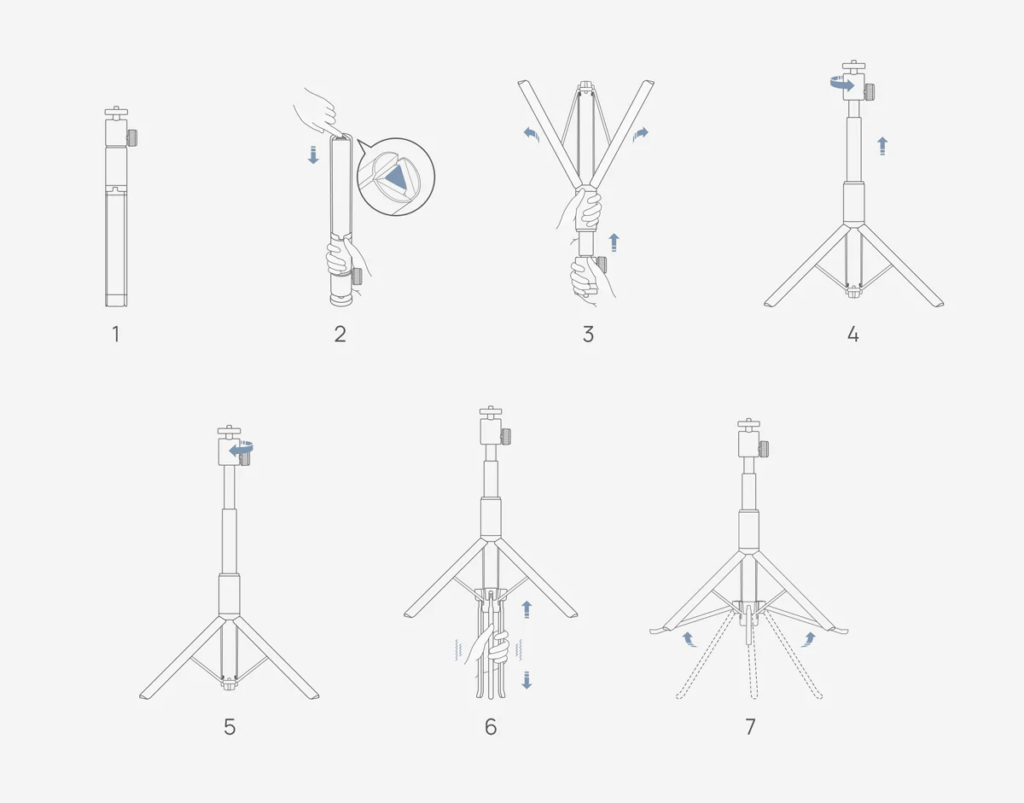 1 2 3 4

5 6 7